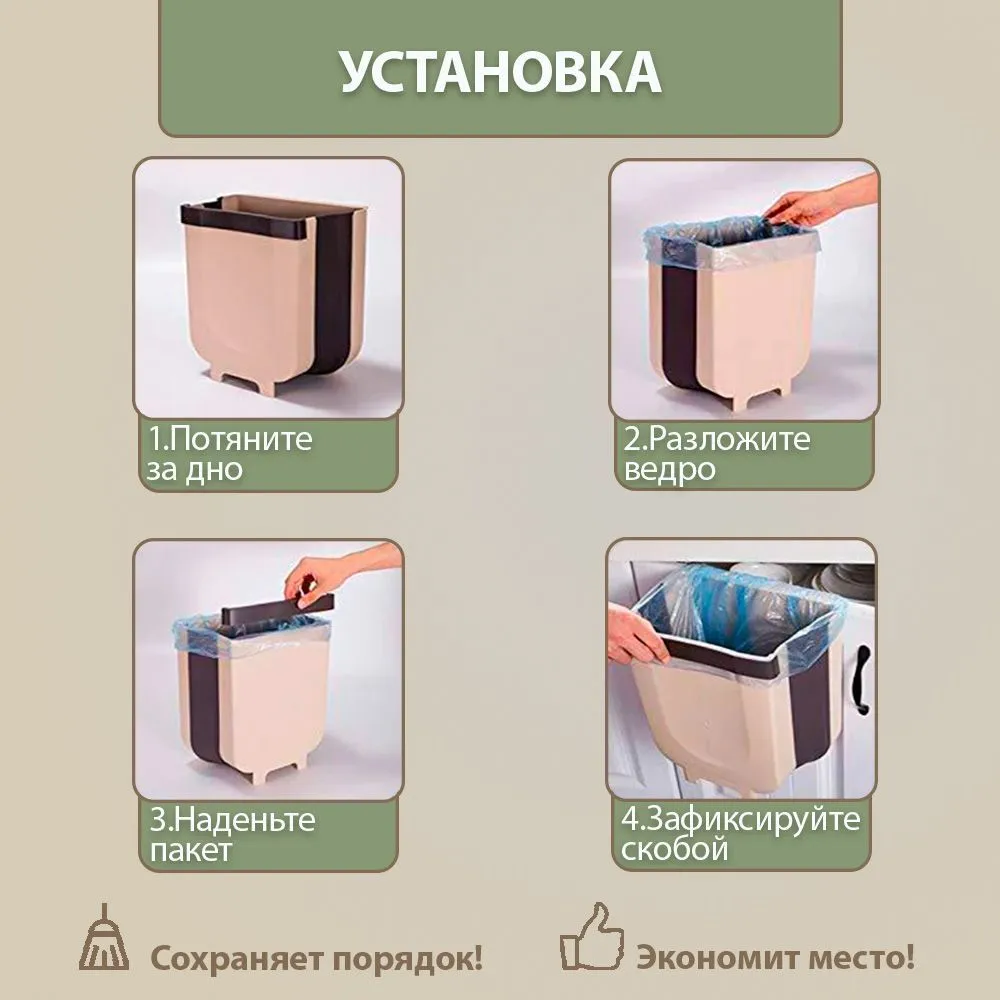 УСТАНОВКА

1.Потяните за дно

2.Разложите ведро

3.Наденьте пакет

4.Зафиксируйте скобой

Сохраняет порядок!

Экономит место!